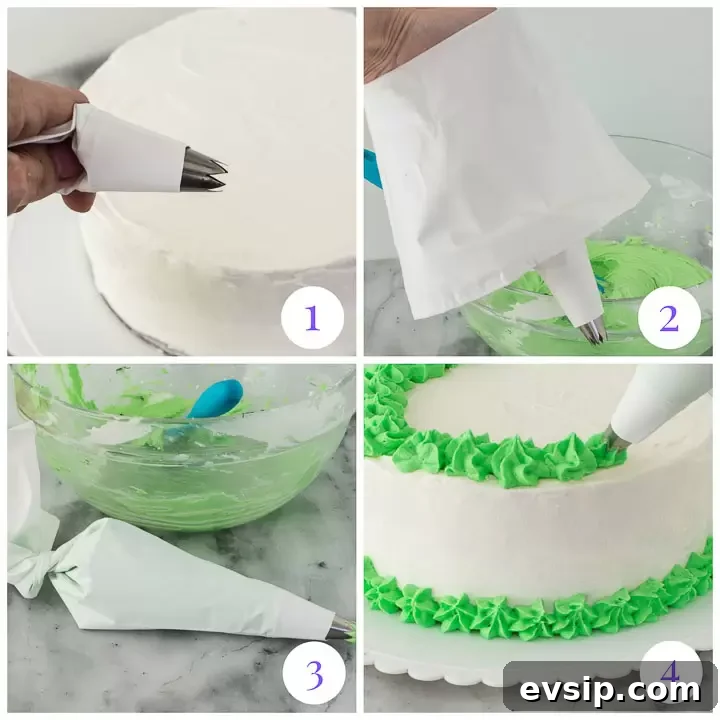 1

2

3

4

evsip.com